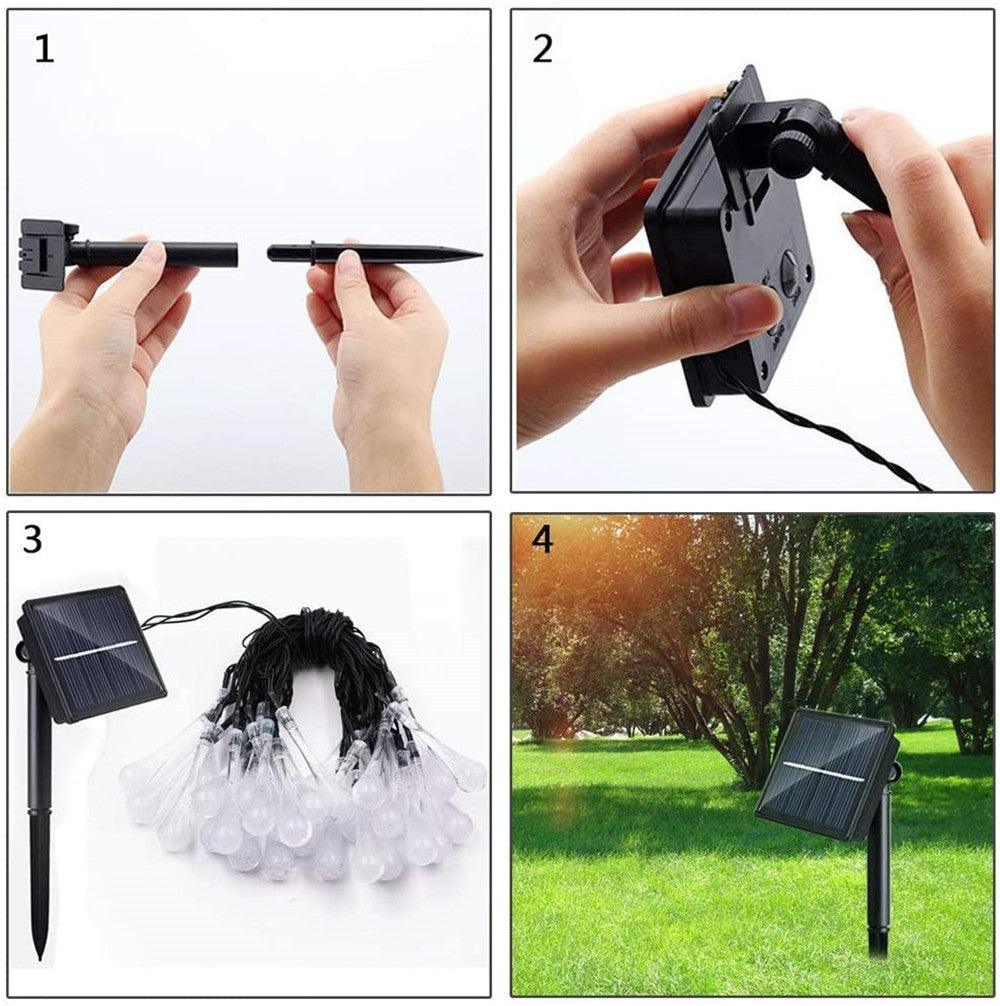 1

2

3

4