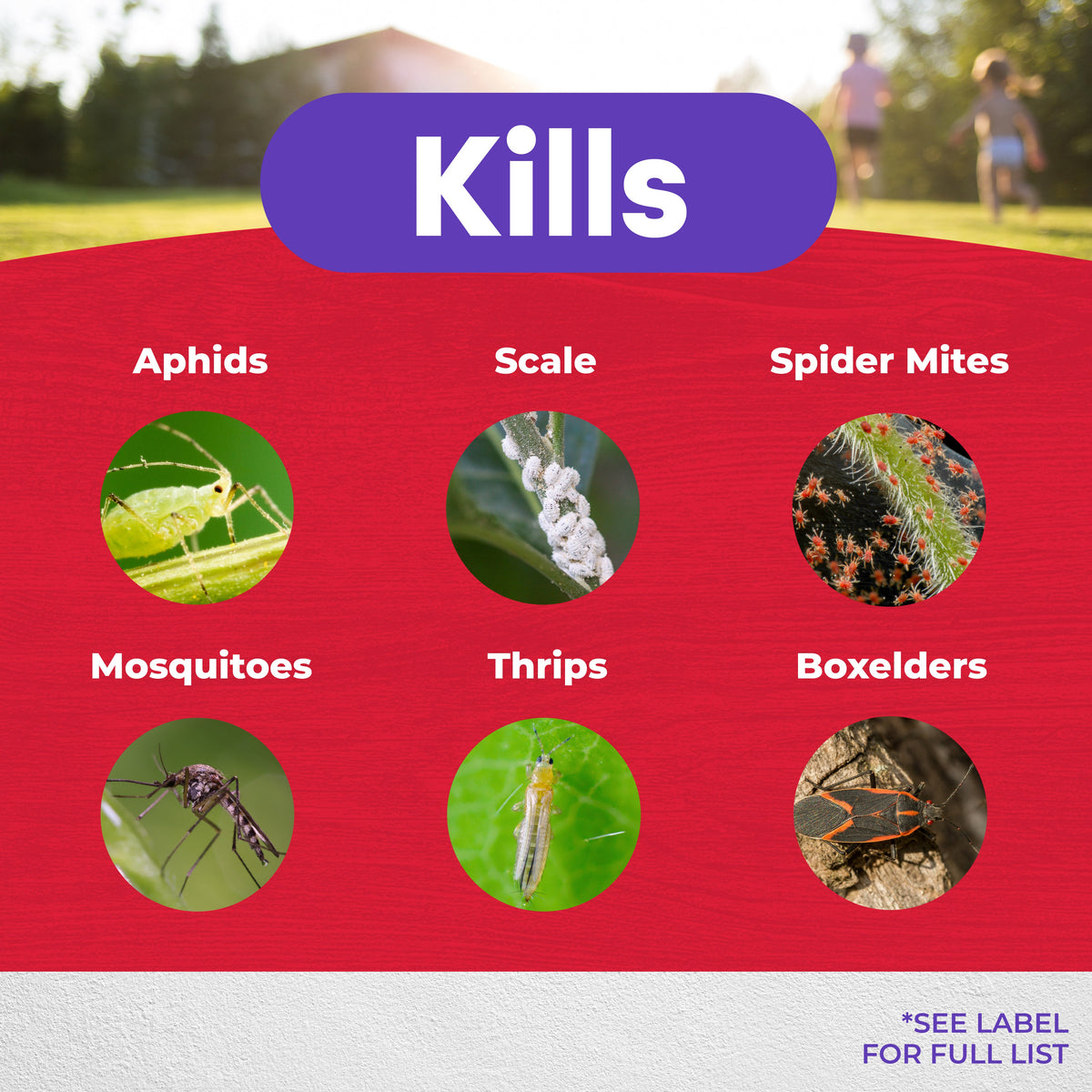 Kills

Aphids

Scale

Spider Mites

Mosquitoes

Thrips

Boxelders

*SEE LABEL
FOR FULL LIST