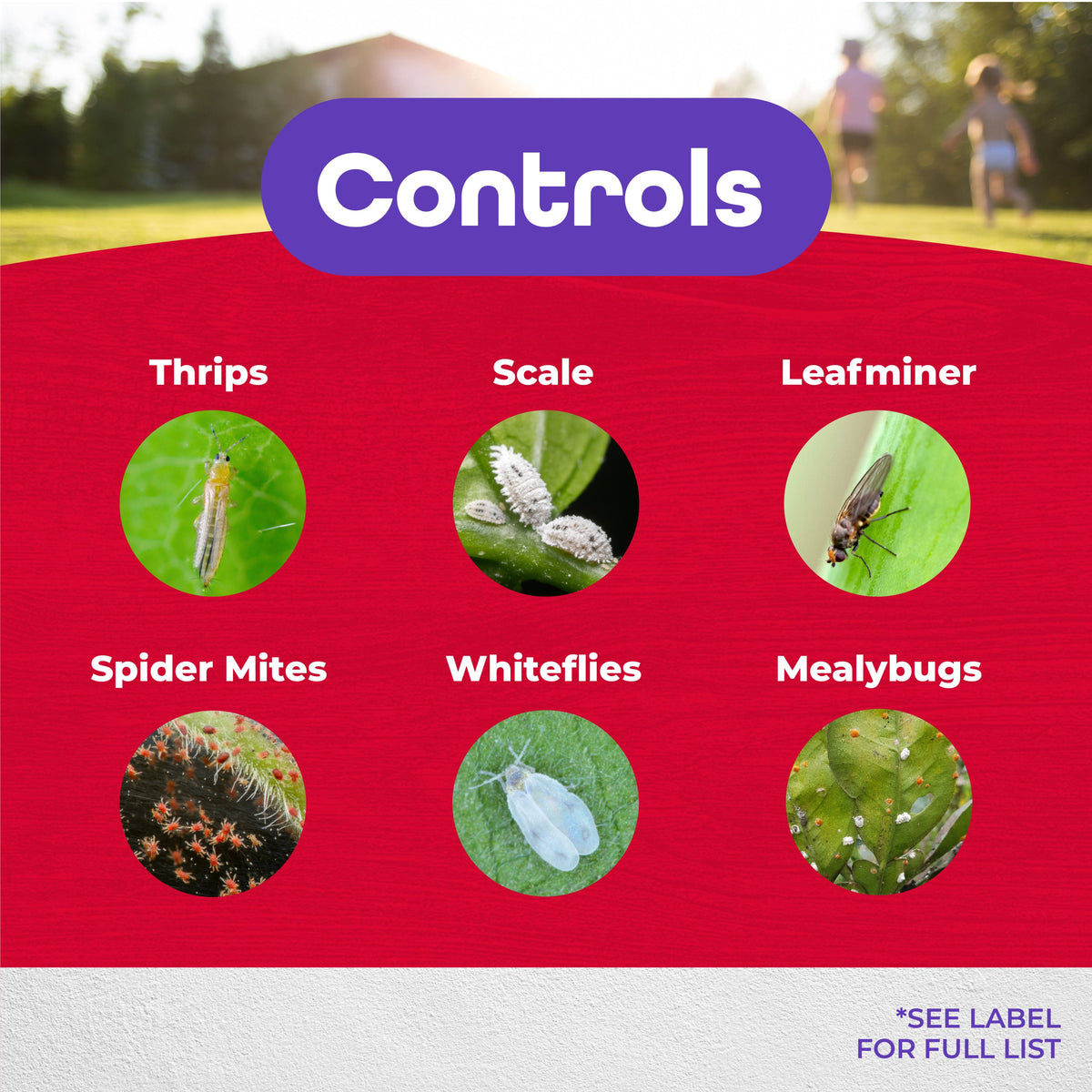 Controls

Thrips

Scale

Leafminer

Spider Mites

Whiteflies

Mealybugs

*SEE LABEL
FOR FULL LIST