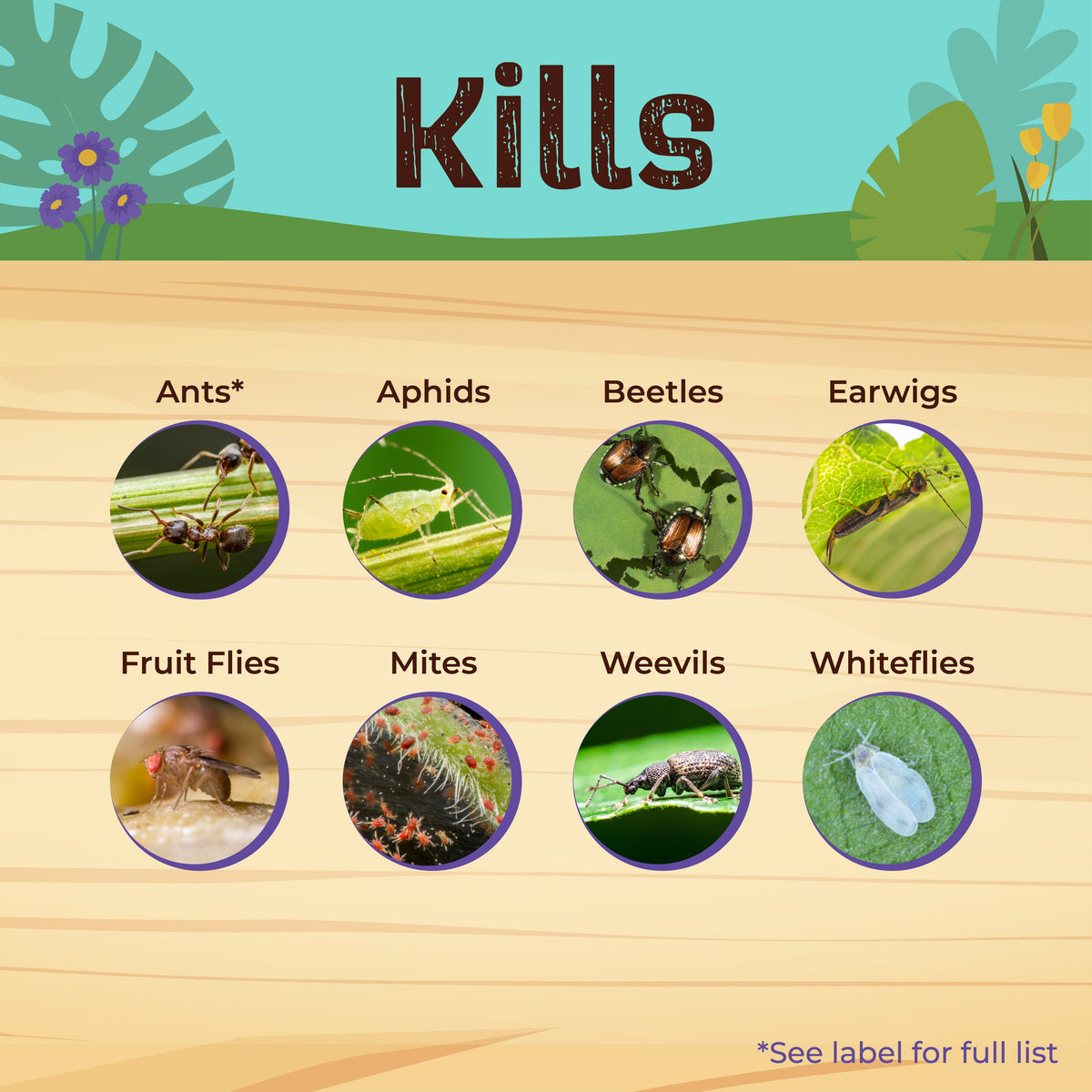 Kills

Ants*

Aphids

Beetles

Earwigs

Fruit Flies

Mites

Weevils

Whiteflies

*See label for full list