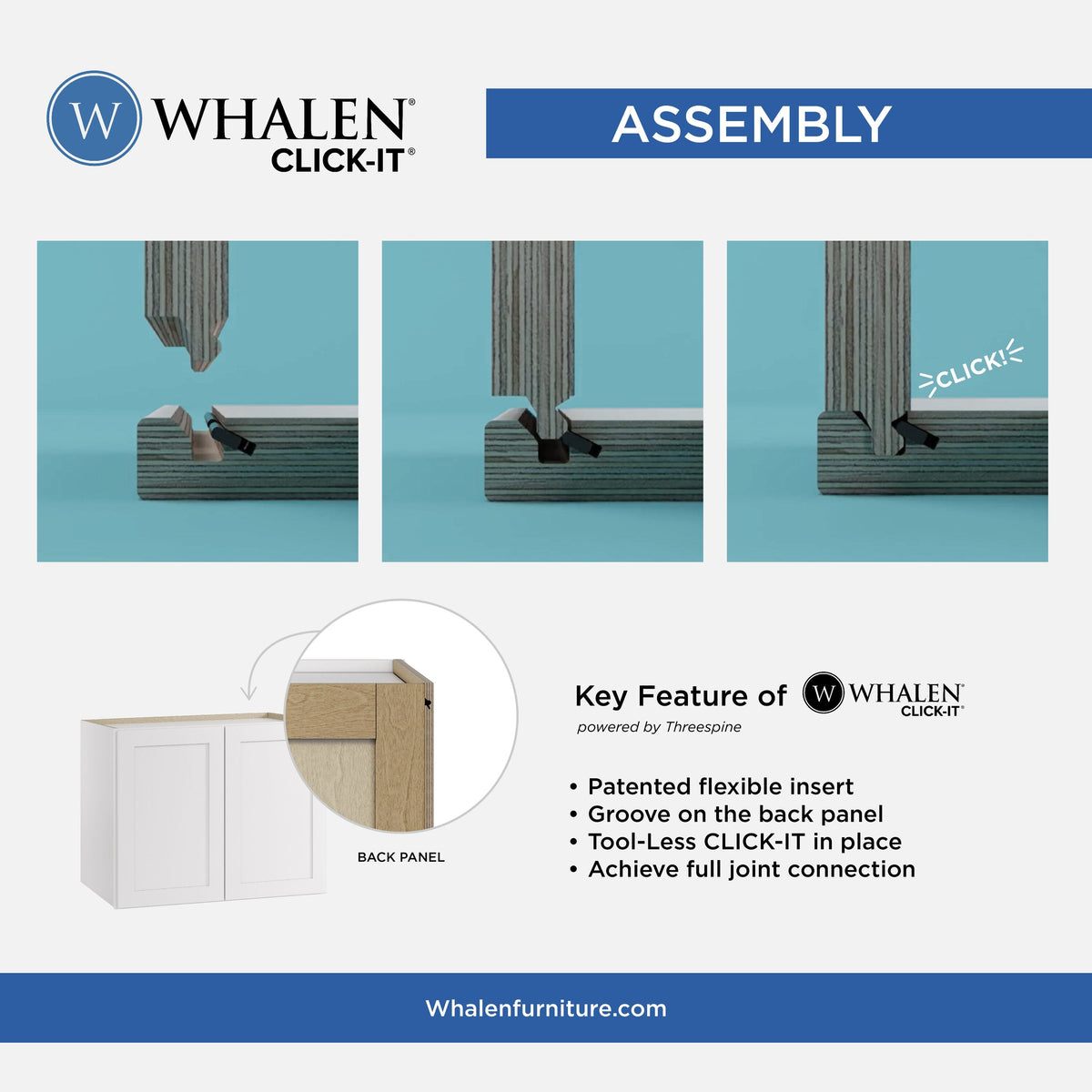 W WHALEN®
CLICK-IT®

ASSEMBLY

CLICK!

BACK PANEL

Key Feature of W WHALEN® CLICK-IT®
powered by Threespine

• Patented flexible insert
• Groove on the back panel
• Tool-Less CLICK-IT in place
• Achieve full joint connection

Whalenfurniture.com