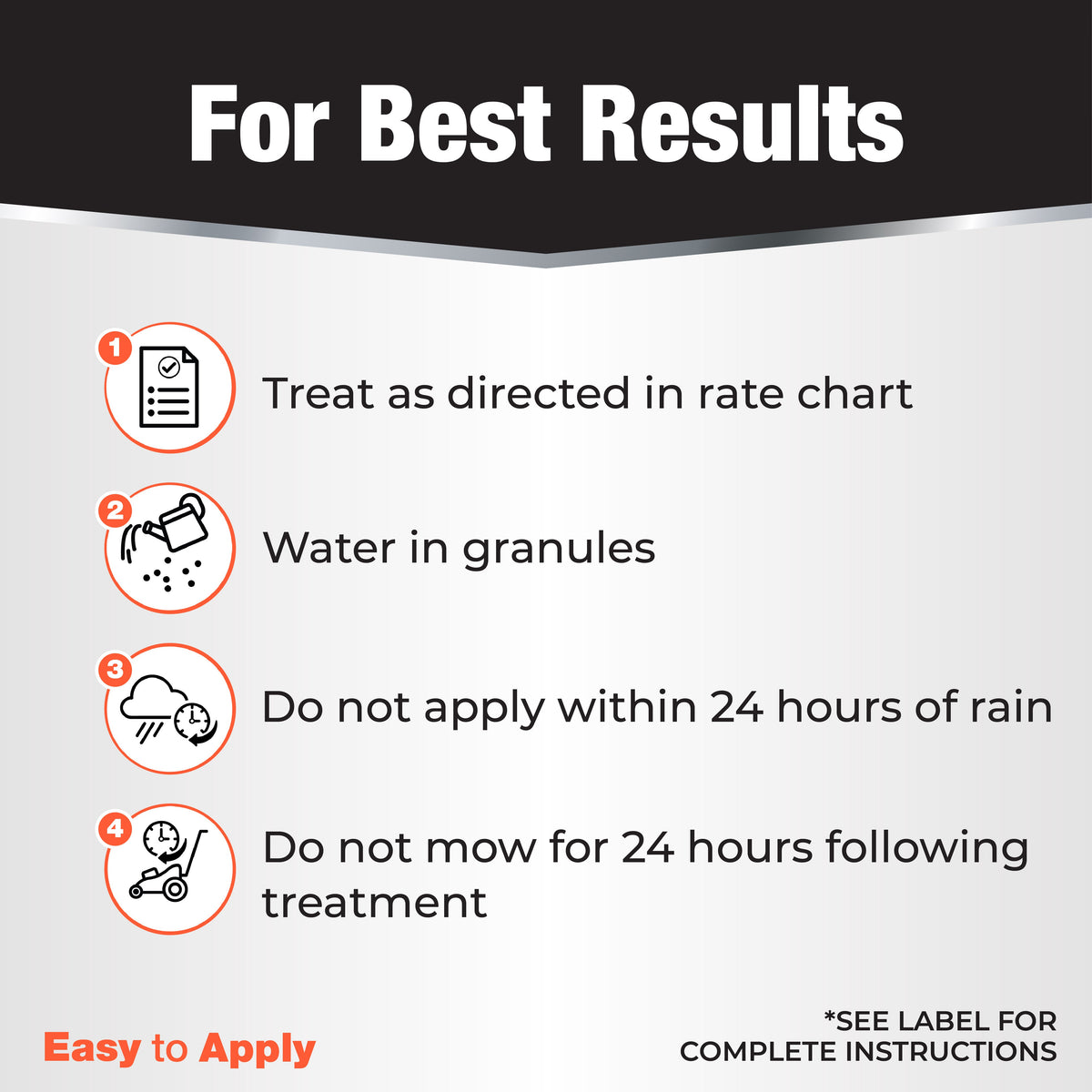 For Best Results

1

Treat as directed in rate chart

2

Water in granules

3

Do not apply within 24 hours of rain

4

Do not mow for 24 hours following treatment

Easy to Apply

*SEE LABEL FOR
COMPLETE INSTRUCTIONS