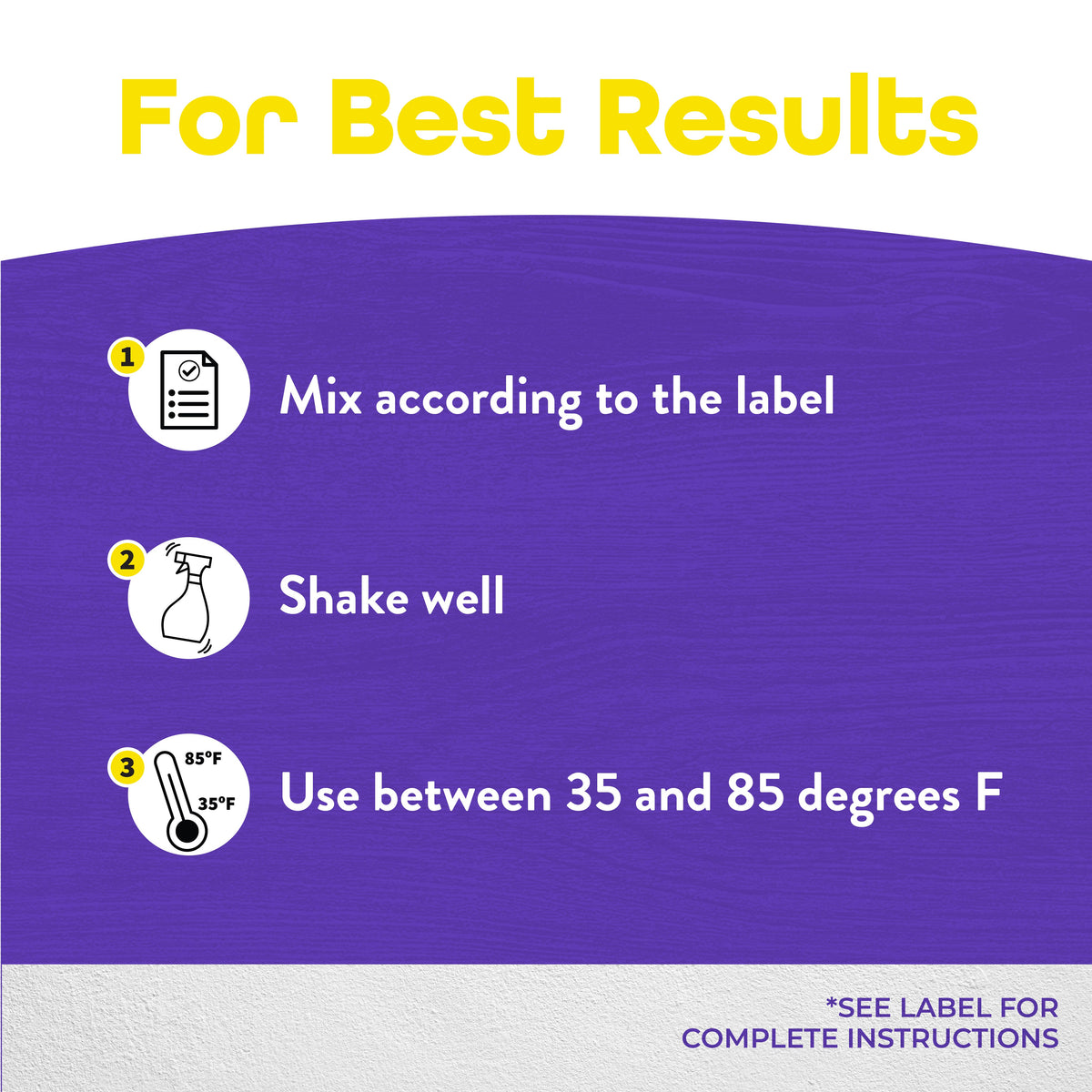 For Best Results

1

Mix according to the label

2

Shake well

3

85°F

35°F

Use between 35 and 85 degrees F

*SEE LABEL FOR COMPLETE INSTRUCTIONS