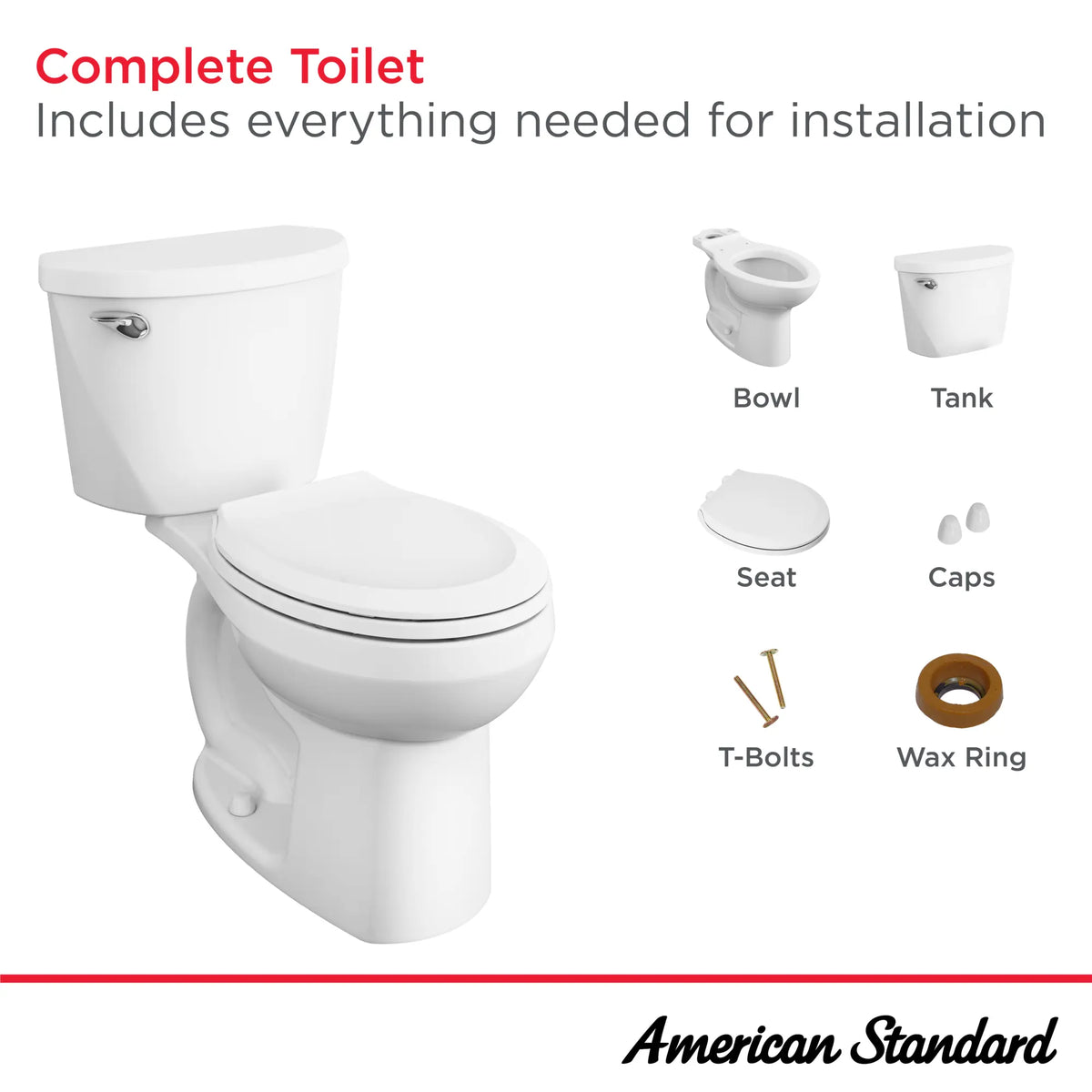 Complete Toilet
Includes everything needed for installation

Bowl

Tank

Seat

Caps

T-Bolts

Wax Ring

American Standard