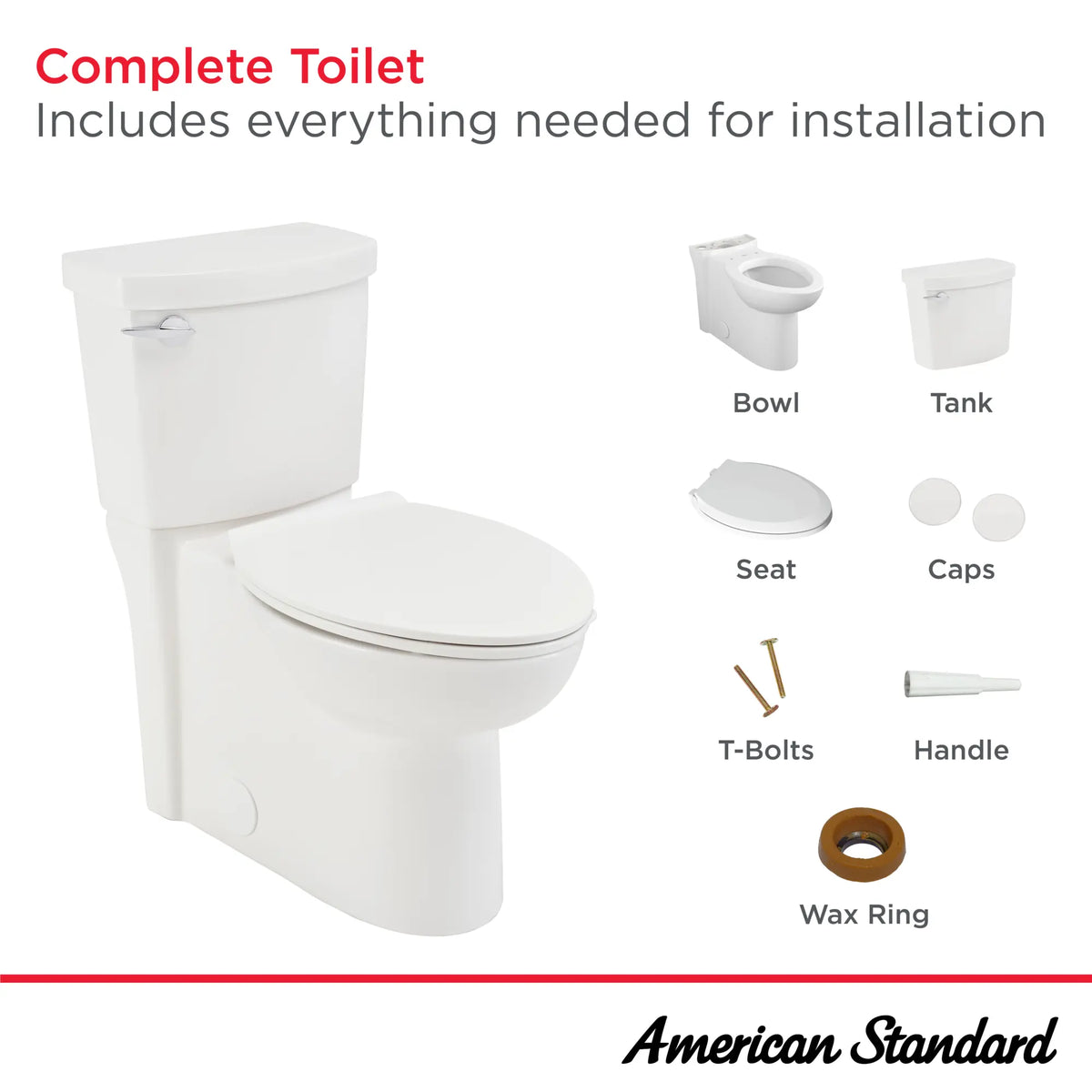 Complete Toilet
Includes everything needed for installation

Bowl

Tank

Seat

Caps

T-Bolts

Handle

Wax Ring

American Standard