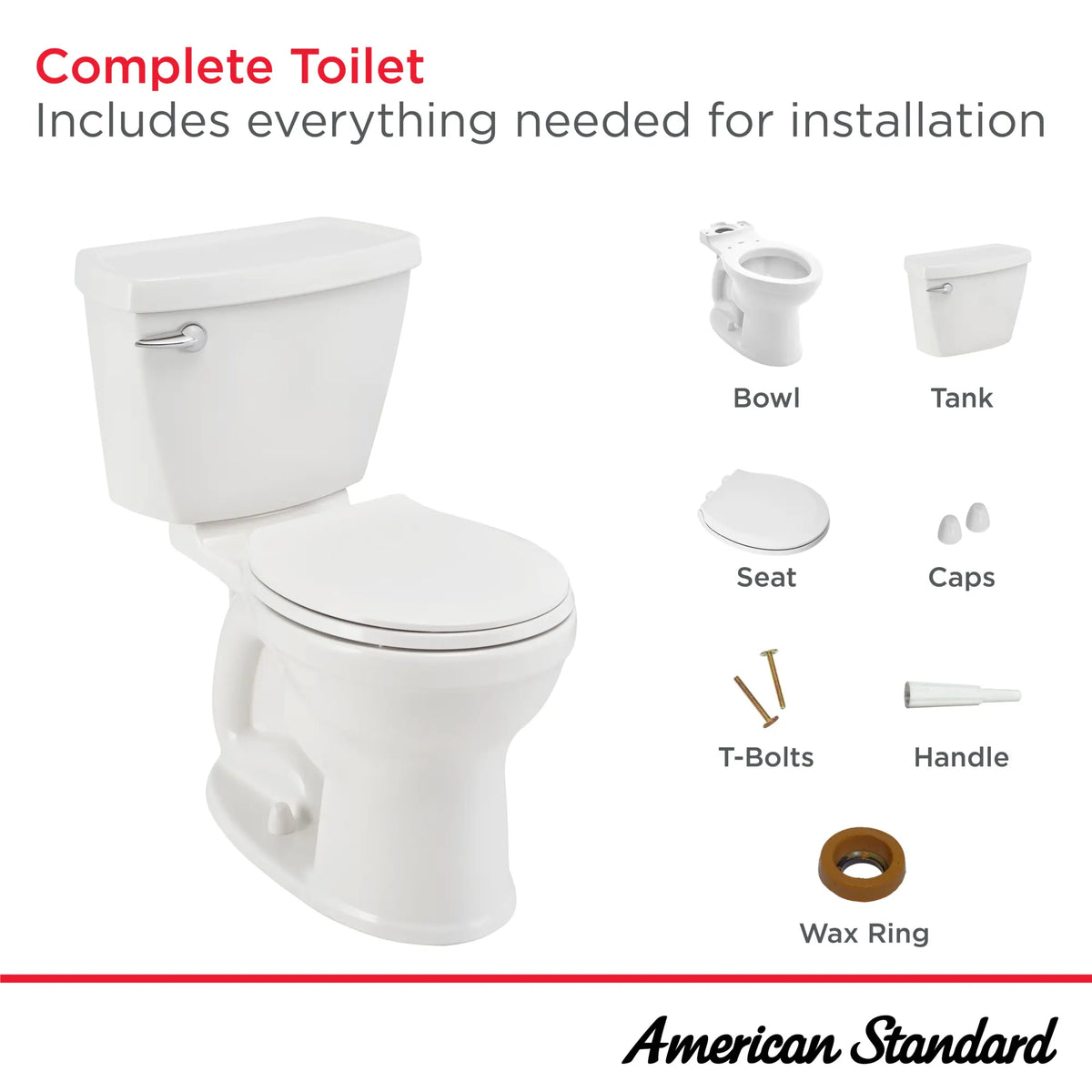 Complete Toilet
Includes everything needed for installation

Bowl

Tank

Seat

Caps

T-Bolts

Handle

Wax Ring

American Standard