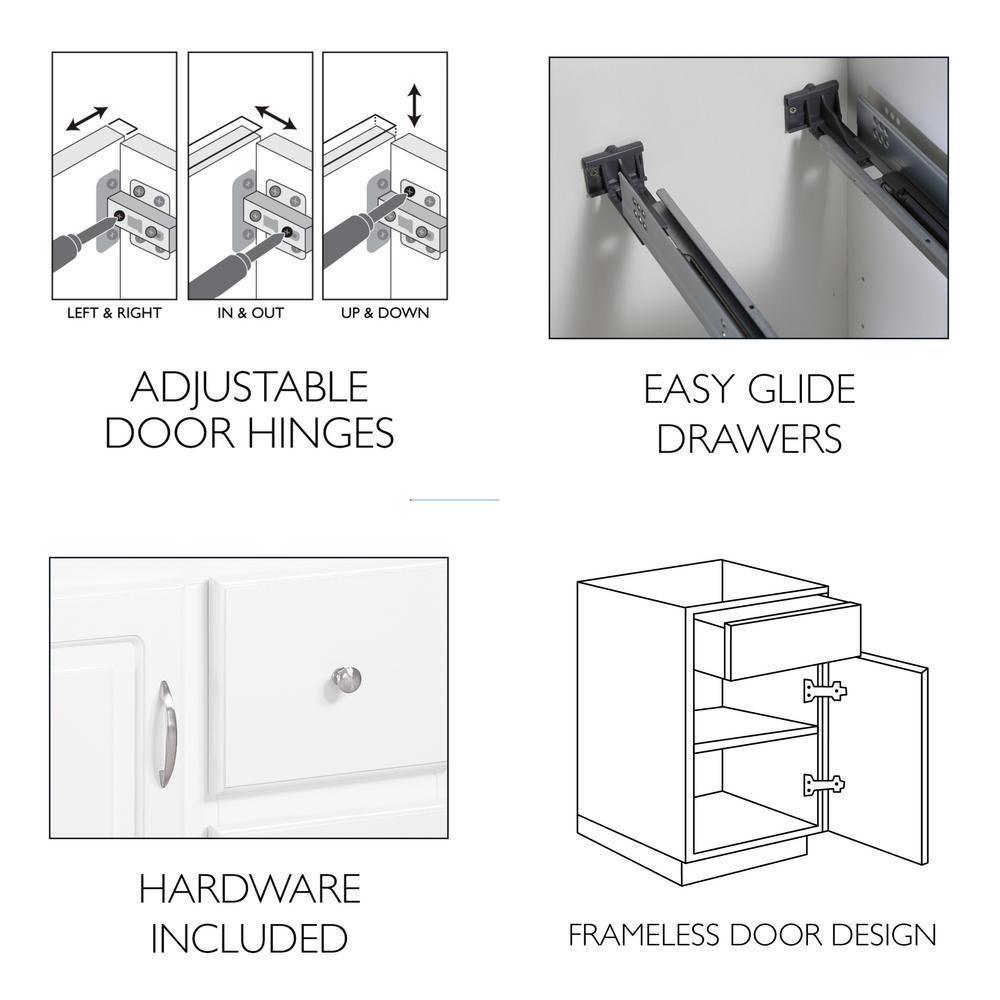 LEFT & RIGHT
IN & OUT
UP & DOWN

ADJUSTABLE DOOR HINGES

EASY GLIDE DRAWERS

HARDWARE INCLUDED

FRAMELESS DOOR DESIGN