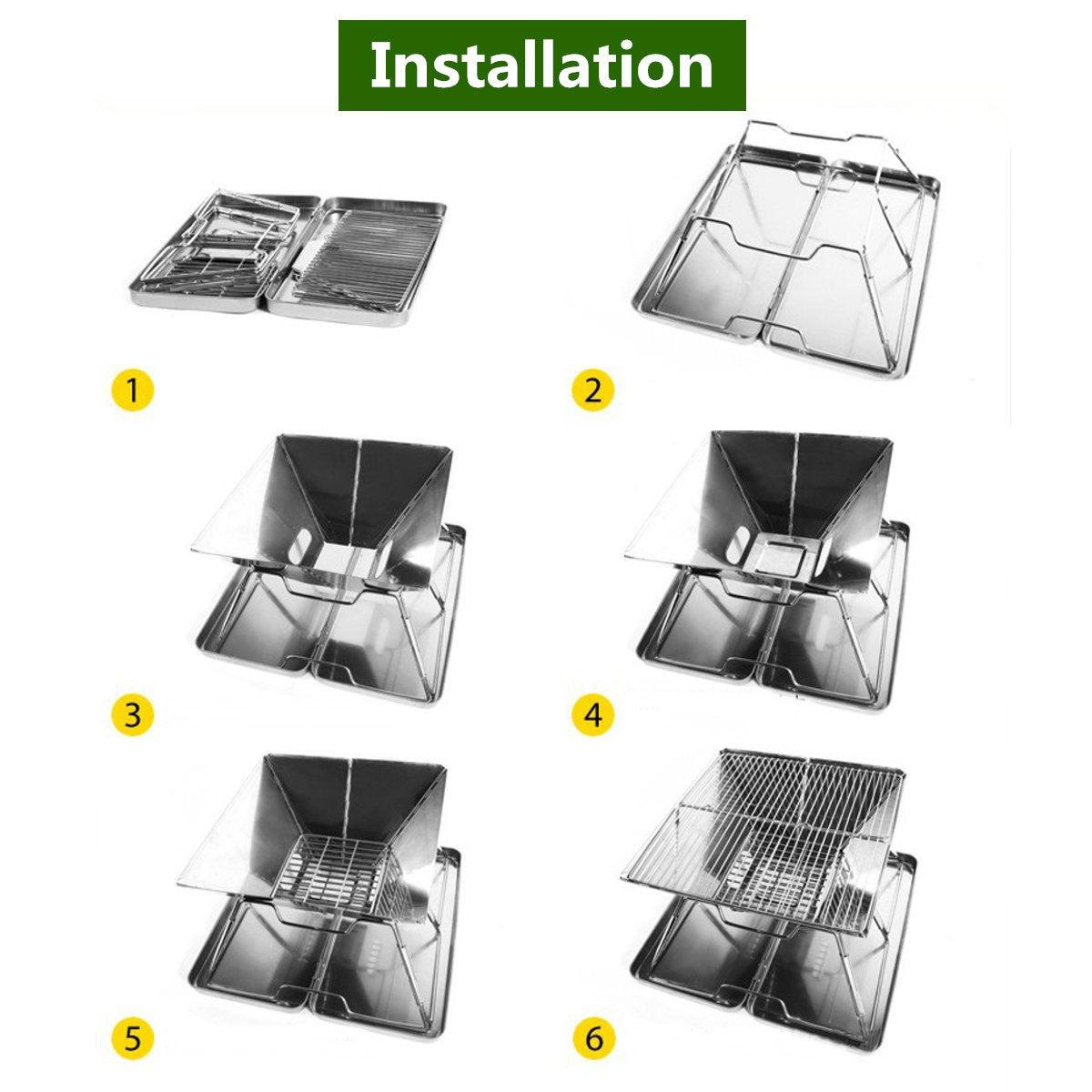 Installation

1

2

3

4

5

6